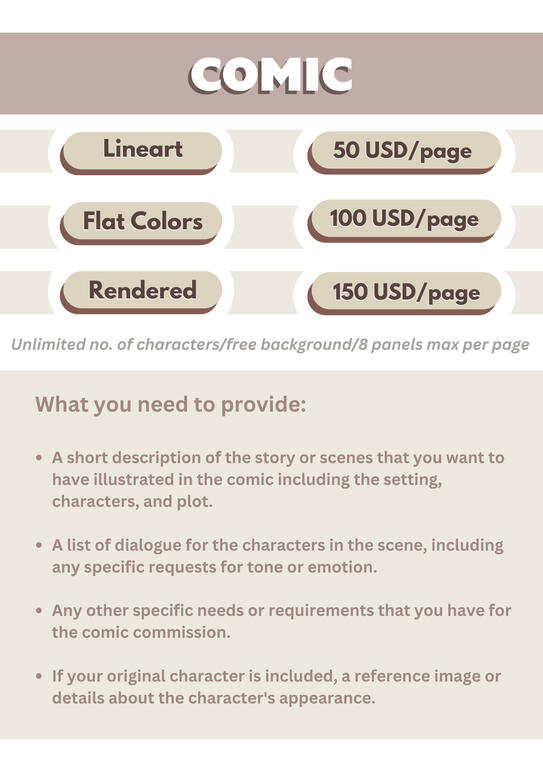 COMIC

Lineart

50 USD/page

Flat Colors

100 USD/page

Rendered

150 USD/page

Unlimited no. of characters/free background/8 panels max per page

What you need to provide:

• A short description of the story or scenes that you want to have illustrated in the comic including the setting, characters, and plot.

• A list of dialogue for the characters in the scene, including any specific requests for tone or emotion.

• Any other specific needs or requirements that you have for the comic commission.

• If your original character is included, a reference image or details about the character's appearance.